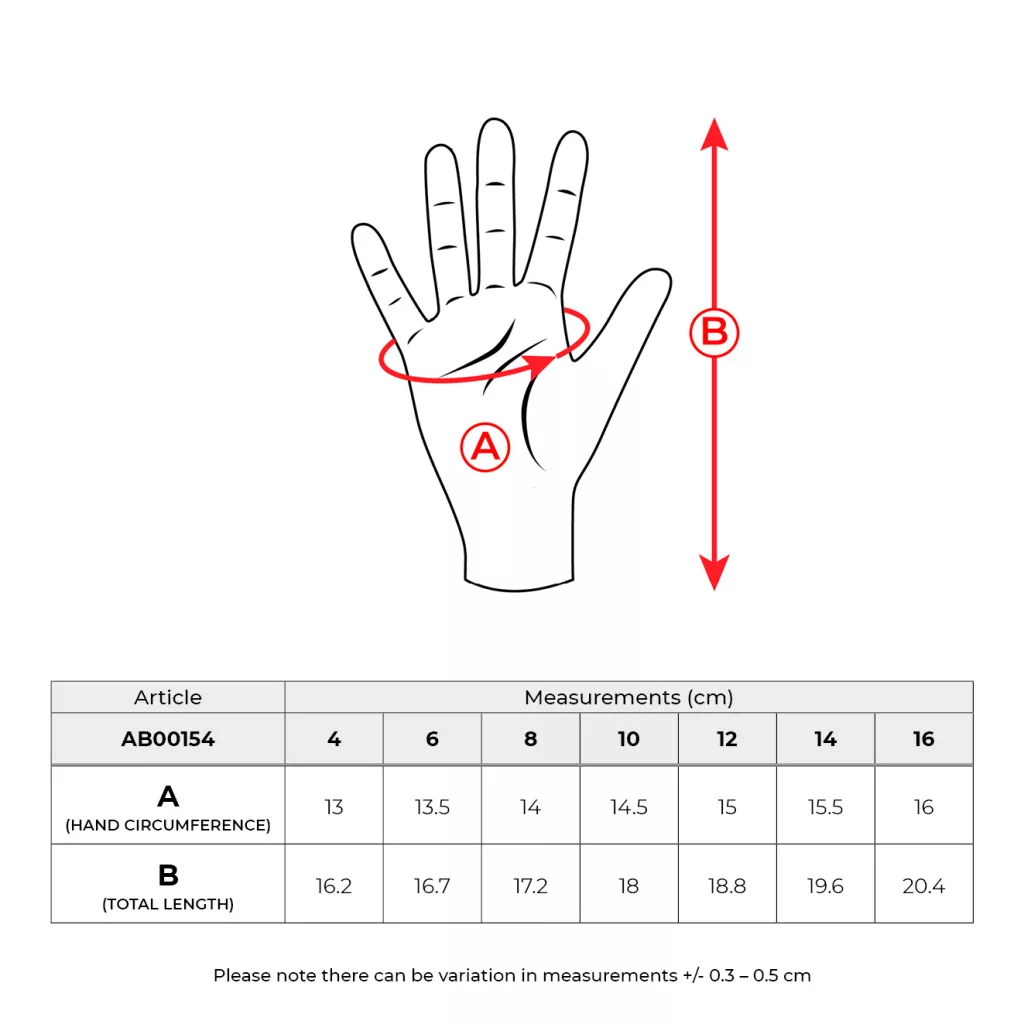 B

A

| Article | Measurements (cm) | | | | | | |
|---|---|---|---|---|---|---|---|
| AB00154 | 4 | 6 | 8 | 10 | 12 | 14 | 16 |
| A (HAND CIRCUMFERENCE) | 13 | 13.5 | 14 | 14.5 | 15 | 15.5 | 16 |
| B (TOTAL LENGTH) | 16.2 | 16.7 | 17.2 | 18 | 18.8 | 19.6 | 20.4 |

Please note there can be variation in measurements +/- 0.3 – 0.5 cm